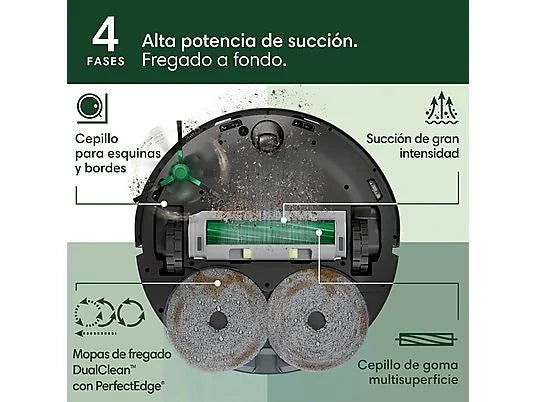 4
FASES

Alta potencia de succión.
Fregado a fondo.

Cepillo para esquinas y bordes

Succión de gran intensidad

Mopas de fregado DualClean™ con PerfectEdge®

Cepillo de goma multisuperficie